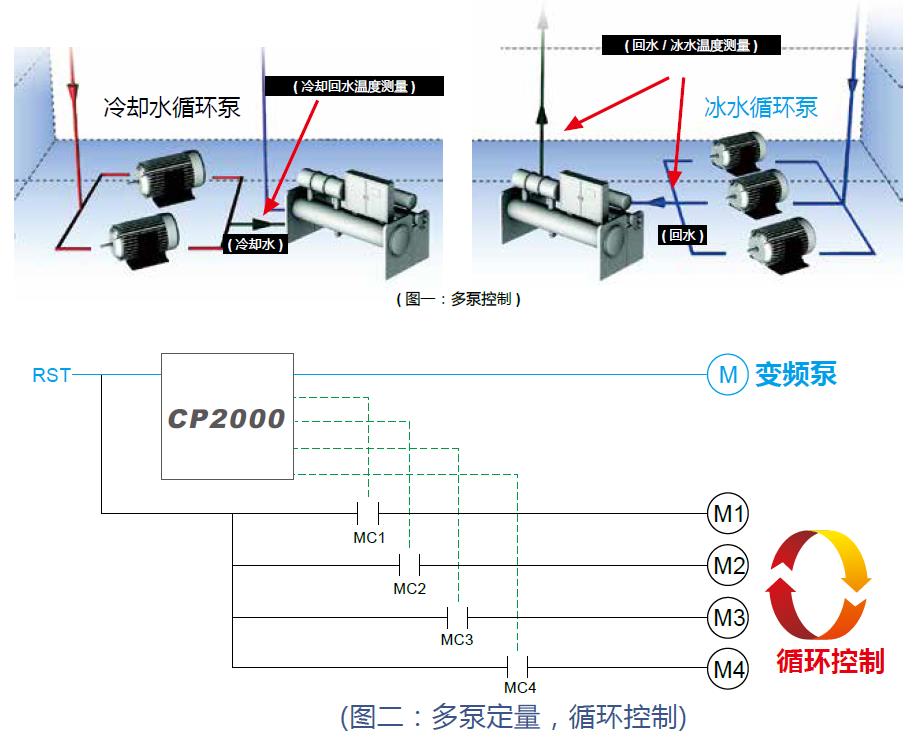 冷却水循环泵

( 冷却回水温度测量 )

( 冷却水 )

( 回水 / 冰水温度测量 )

冰水循环泵

( 回水 )

( 图一：多泵控制 )

RST

CP2000

M 变频泵

MC1

M1

MC2

M2

MC3

M3

MC4

M4

循环控制

(图二：多泵定量，循环控制)